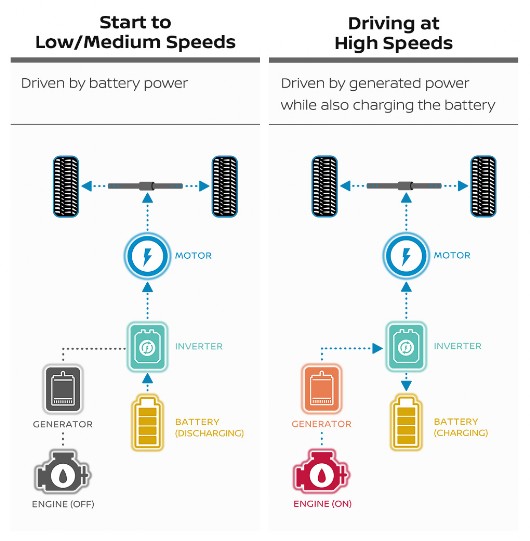 Start to Low/Medium Speeds

Driven by battery power

MOTOR

INVERTER

GENERATOR

BATTERY (DISCHARGING)

ENGINE (OFF)

Driving at High Speeds

Driven by generated power while also charging the battery

MOTOR

INVERTER

GENERATOR

BATTERY (CHARGING)

ENGINE (ON)